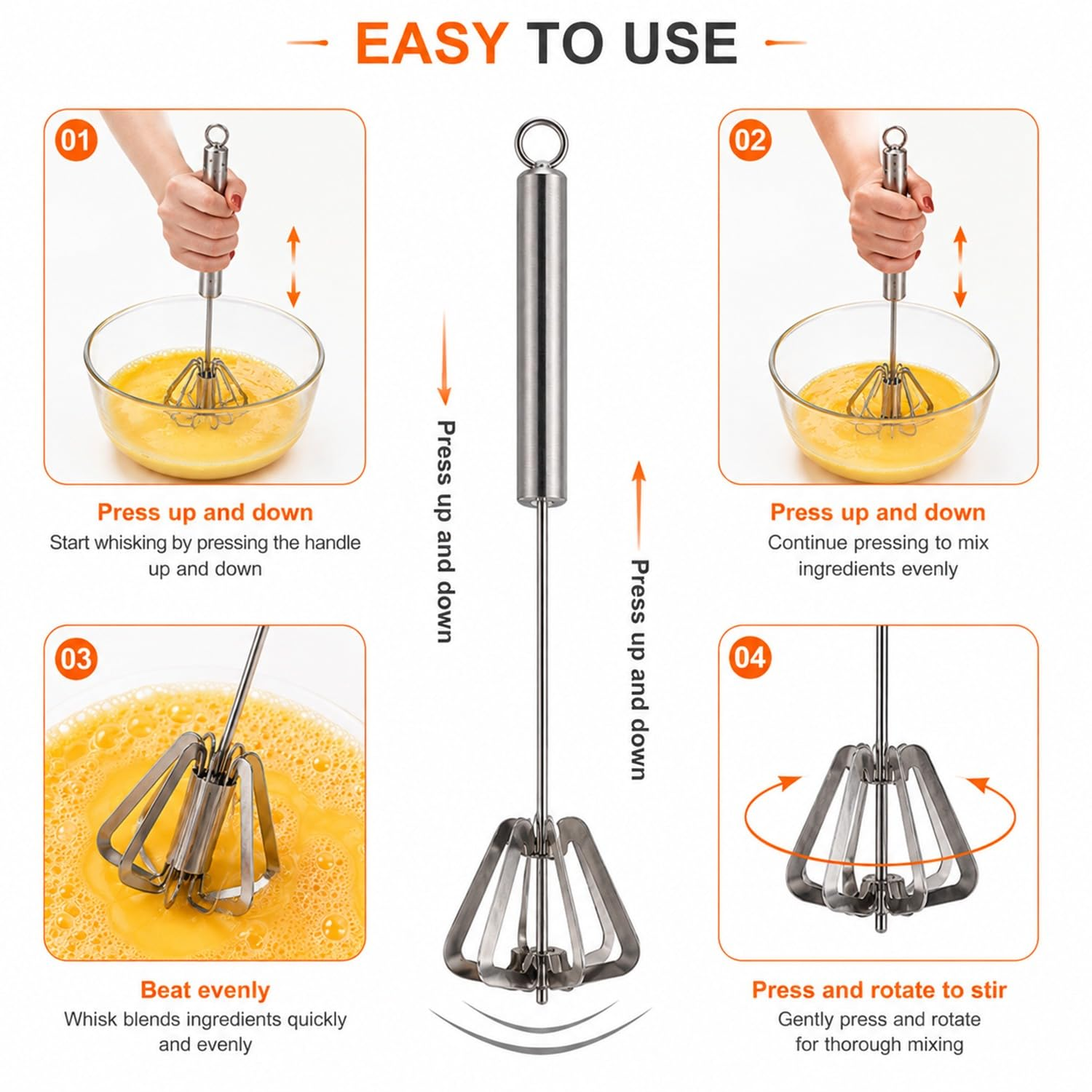 EASY TO USE

01

Press up and down
Start whisking by pressing the handle up and down

Press up and down

Press up and down

02

Press up and down
Continue pressing to mix ingredients evenly

03

Beat evenly
Whisk blends ingredients quickly and evenly

04

Press and rotate to stir
Gently press and rotate for thorough mixing