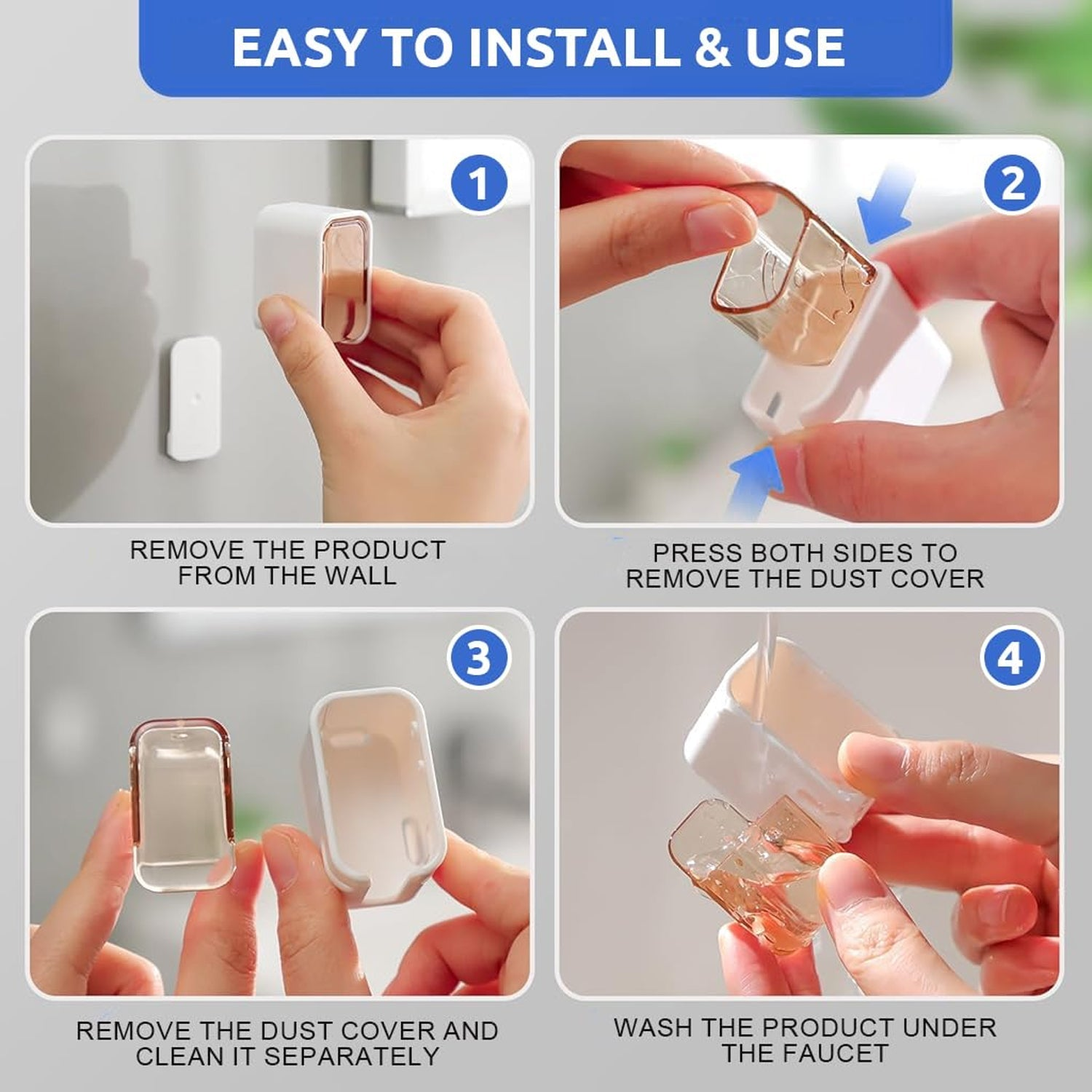 EASY TO INSTALL & USE

1

REMOVE THE PRODUCT FROM THE WALL

2

PRESS BOTH SIDES TO REMOVE THE DUST COVER

3

REMOVE THE DUST COVER AND CLEAN IT SEPARATELY

4

WASH THE PRODUCT UNDER THE FAUCET