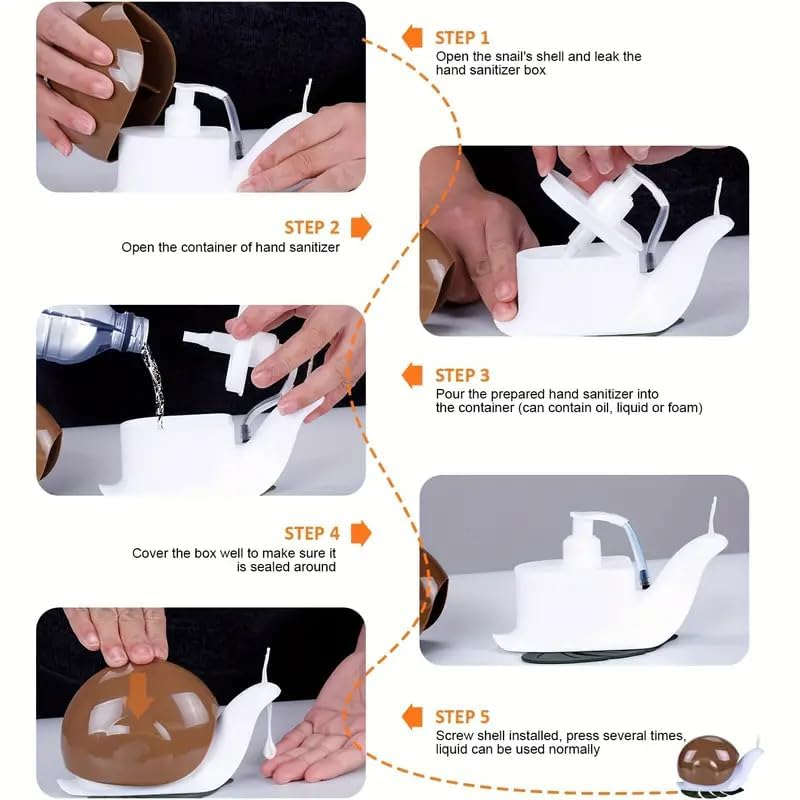 STEP 1
Open the snail's shell and leak the hand sanitizer box

STEP 2
Open the container of hand sanitizer

STEP 3
Pour the prepared hand sanitizer into the container (can contain oil, liquid or foam)

STEP 4
Cover the box well to make sure it is sealed around

STEP 5
Screw shell installed, press several times, liquid can be used normally