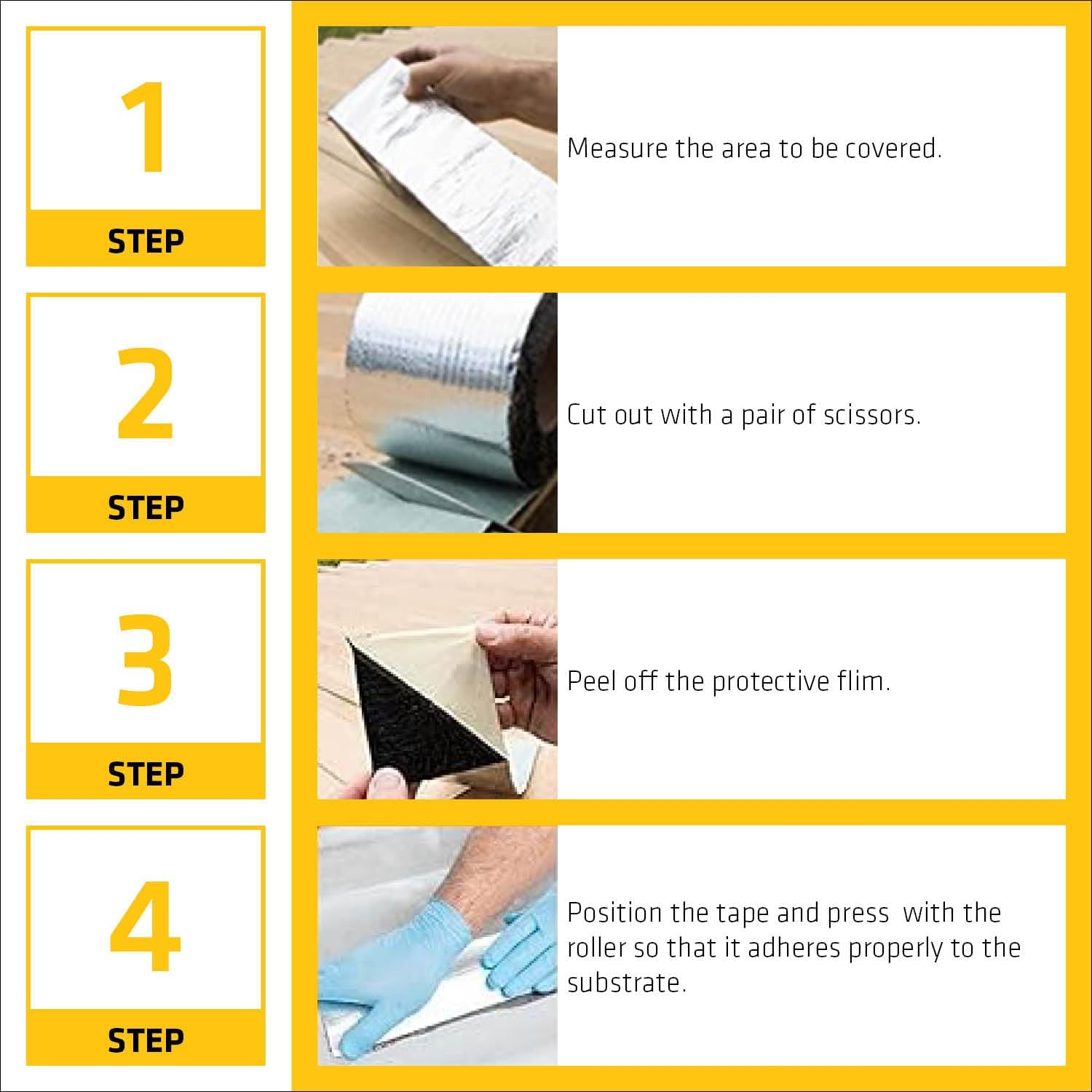 1
STEP

Measure the area to be covered.

2
STEP

Cut out with a pair of scissors.

3
STEP

Peel off the protective flim.

4
STEP

Position the tape and press with the roller so that it adheres properly to the substrate.